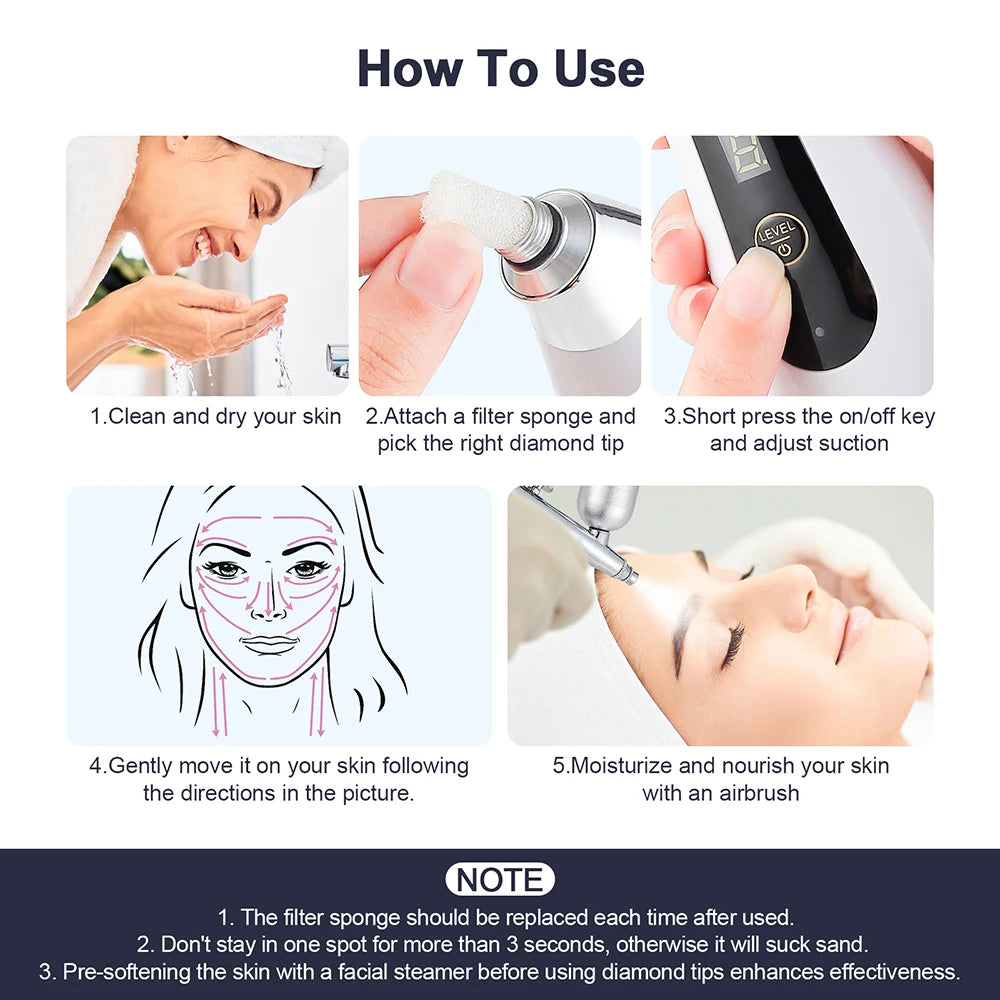 How To Use

LEVEL

1.Clean and dry your skin

2.Attach a filter sponge and pick the right diamond tip

3.Short press the on/off key and adjust suction

4.Gently move it on your skin following the directions in the picture.

5.Moisturize and nourish your skin with an airbrush

NOTE

1. The filter sponge should be replaced each time after used.
2. Don't stay in one spot for more than 3 seconds, otherwise it will suck sand.
3. Pre-softening the skin with a facial steamer before using diamond tips enhances effectiveness.