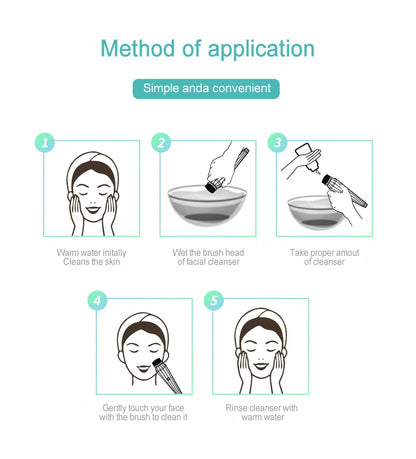 Method of application

Simple anda convenient

1

Warm water initally Cleans the skin

2

Wet the brush head of facial cleanser

3

Take proper amout of cleanser

4

Gently touch your face with the brush to clean it

5

Rinse cleanser with warm water